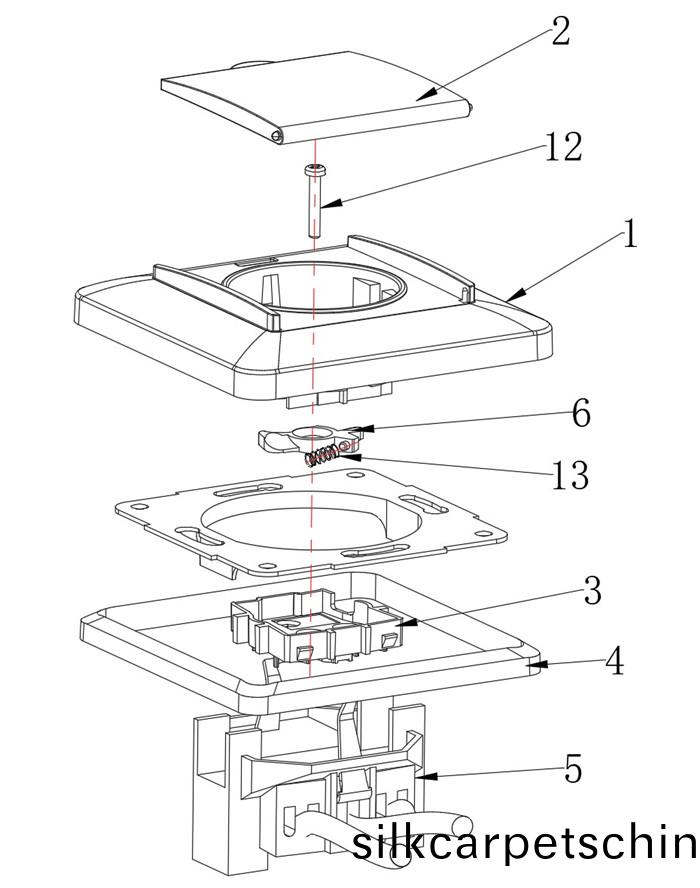 2

12

1

6

13

3

4

5

silkcarpetschin